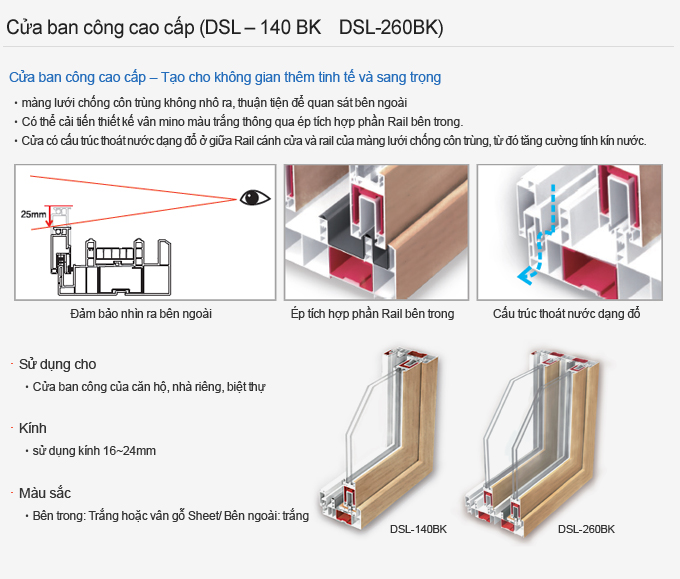 Cửa ban công cao cấp (DSL – 140 BK DSL-260BK)

Cửa ban công cao cấp – Tạo cho không gian thêm tinh tế và sang trọng

• màng lưới chống côn trùng không nhô ra, thuận tiện để quan sát bên ngoài
• Có thể cải tiến thiết kế vân mino màu trắng thông qua ép tích hợp phần Rail bên trong.
• Cửa có cấu trúc thoát nước dạng đổ ở giữa Rail cánh cửa và rail của màng lưới chống côn trùng, từ đó tăng cường tính kín nước.

25mm

Đảm bảo nhìn ra bên ngoài

Ép tích hợp phần Rail bên trong

Cấu trúc thoát nước dạng đổ

· Sử dụng cho
• Cửa ban công của căn hộ, nhà riêng, biệt thự

· Kính
• sử dụng kính 16~24mm

· Màu sắc
• Bên trong: Trắng hoặc vân gỗ Sheet/ Bên ngoài: trắng

DSL-140BK

DSL-260BK